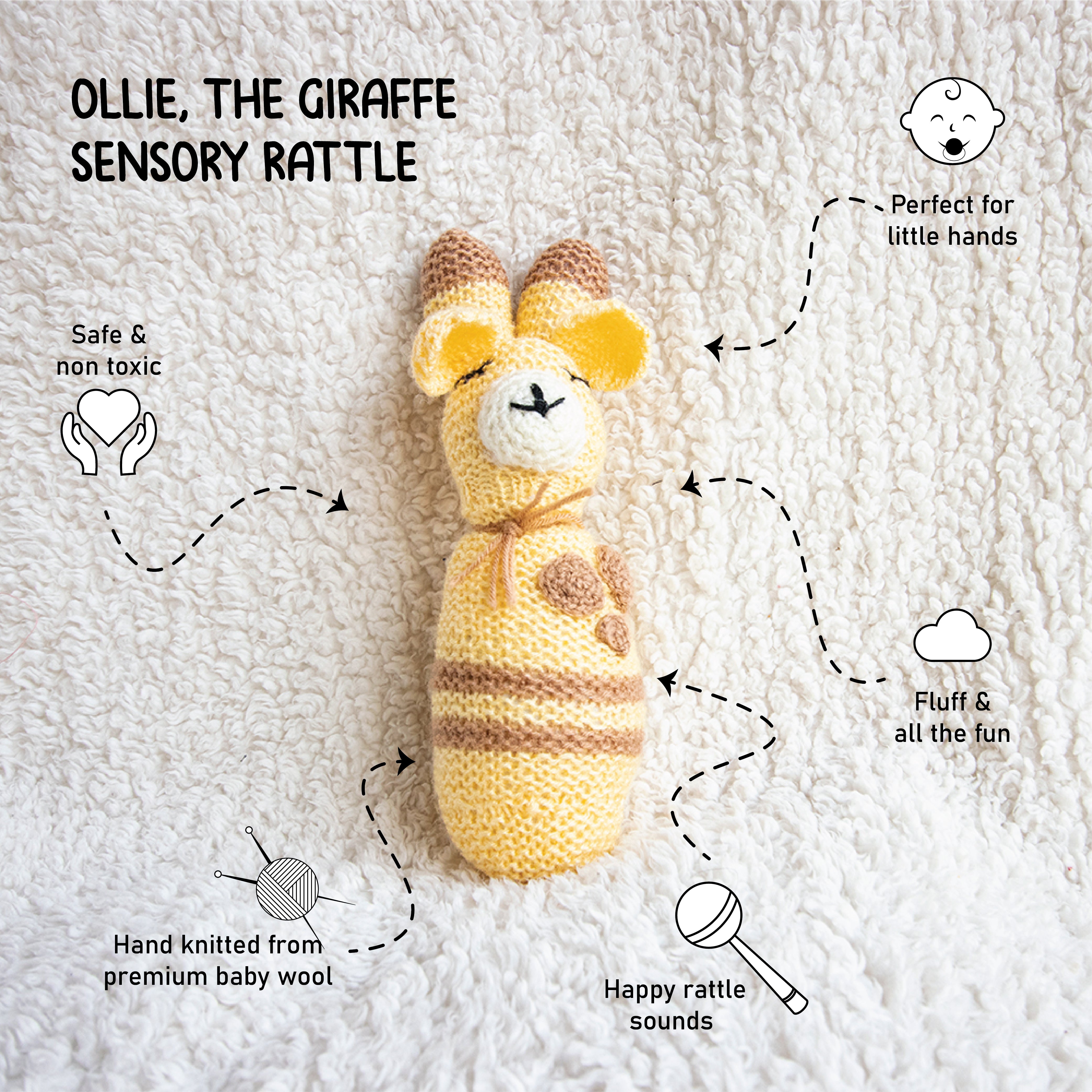 OLLIE, THE GIRAFFE SENSORY RATTLE

Perfect for little hands

Safe & non toxic

Fluff & all the fun

Hand knitted from premium baby wool

Happy rattle sounds